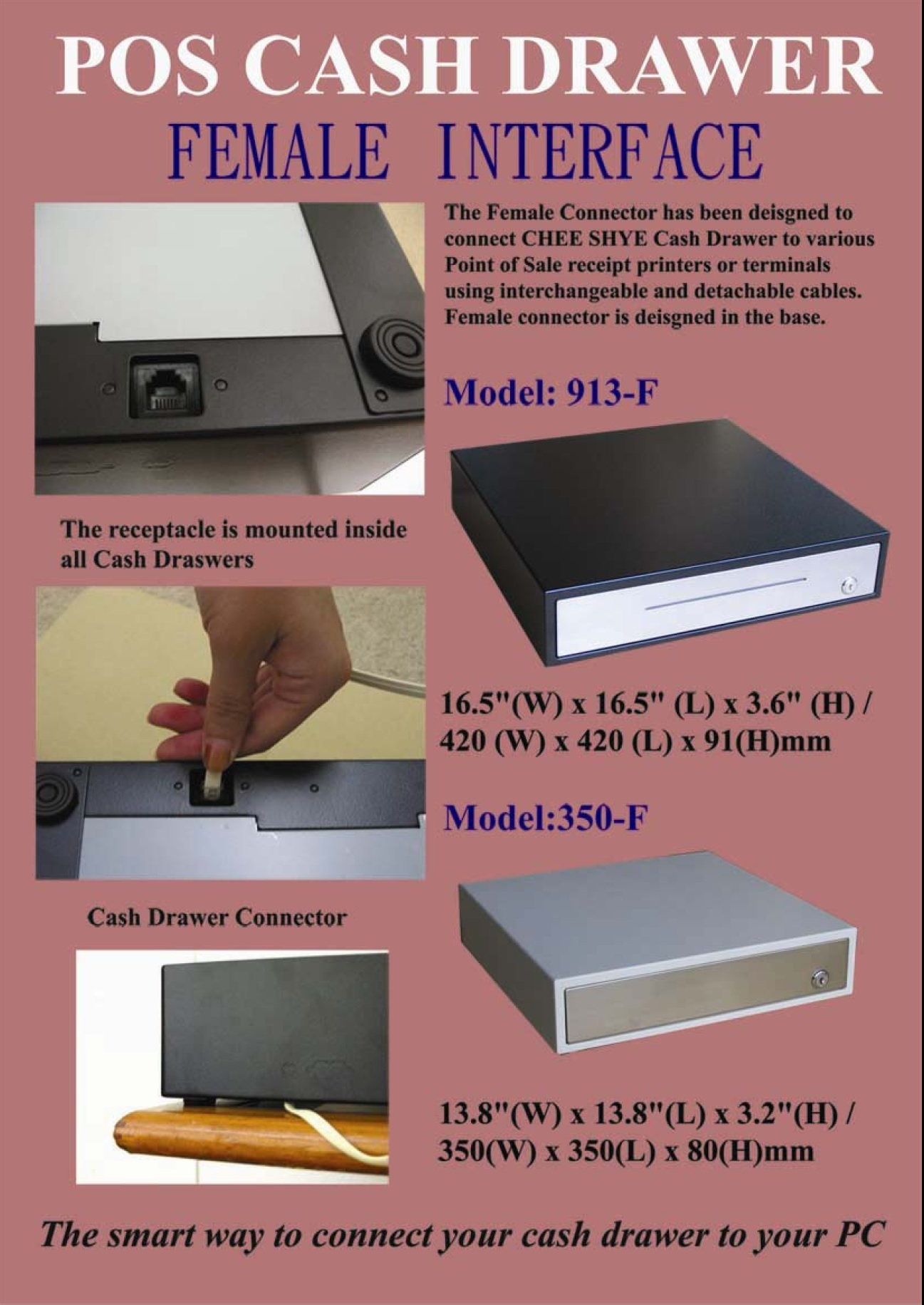 POS CASH DRAWER
FEMALE INTERFACE

The Female Connector has been deisgned to connect CHEE SHYE Cash Drawer to various Point of Sale receipt printers or terminals using interchangeable and detachable cables. Female connector is deisgned in the base.

Model: 913-F

The receptacle is mounted inside all Cash Draswers

16.5"(W) x 16.5" (L) x 3.6" (H) / 420 (W) x 420 (L) x 91(H)mm

Model:350-F

Cash Drawer Connector

13.8"(W) x 13.8"(L) x 3.2"(H) / 350(W) x 350(L) x 80(H)mm

The smart way to connect your cash drawer to your PC